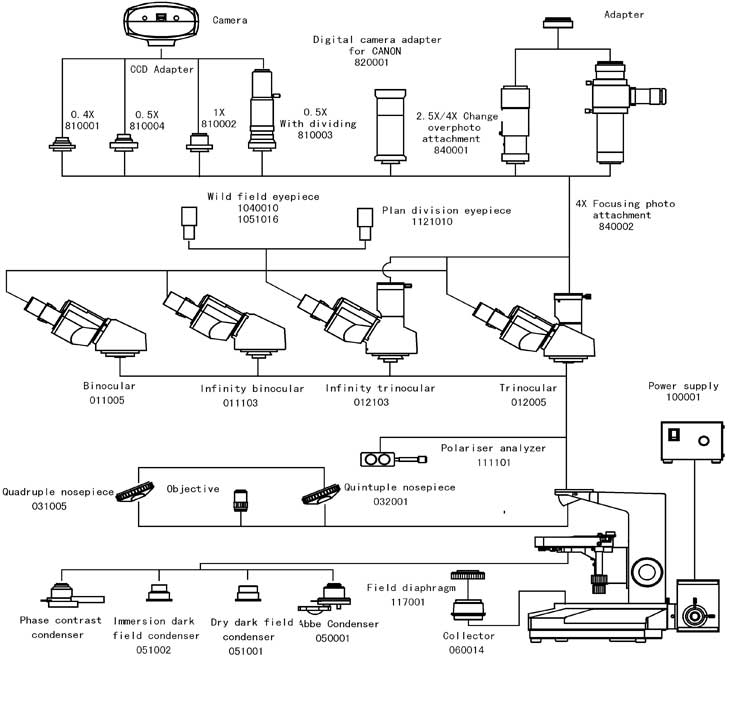 Camera

Adapter

Digital camera adapter for CANON
820001

CCD Adapter

0.4X
810001

0.5X
810004

1X
810002

0.5X
With dividing
810003

2.5X/4X Change overphoto attachment
840001

Wild field eyepiece
1040010
1051016

Plan division eyepiece
1121010

4X Focusing photo attachment
840002

Binocular
011005

Infinity binocular
011103

Infinity trinocular
012103

Trinocular
012005

Power supply
100001

Polariser analyzer
111101

Quadruple nosepiece
031005

Objective

Quintuple nosepiece
032001

Field diaphragm
117001

Phase contrast condenser

Immersion dark field condenser
051002

Dry dark field condenser
051001

Abbe Condenser
050001

Collector
060014