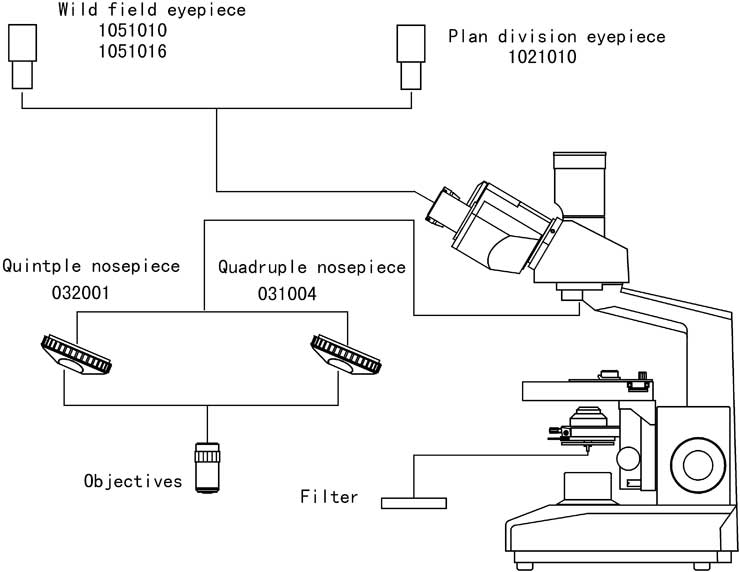 Wild field eyepiece
1051010
1051016

Plan division eyepiece
1021010

Quintple nosepiece
032001

Quadruple nosepiece
031004

Objectives

Filter