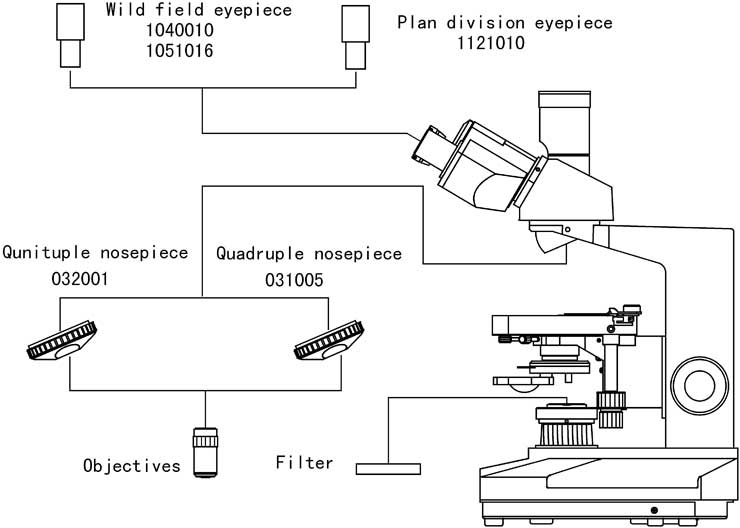 Wild field eyepiece
1040010
1051016

Plan division eyepiece
1121010

Qunituple nosepiece
032001

Quadruple nosepiece
031005

Objectives

Filter