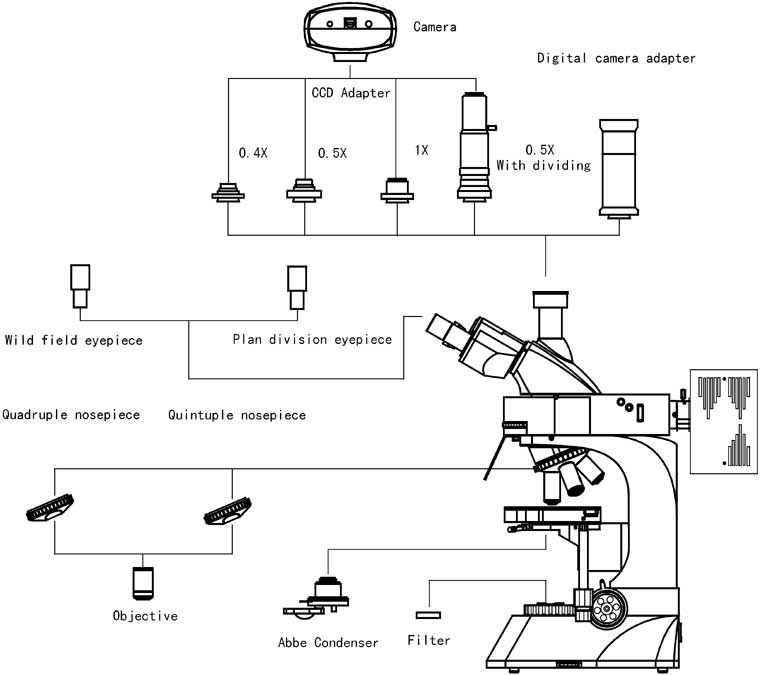 Camera

Digital camera adapter

CCD Adapter

0.4X

0.5X

1X

0.5X
With dividing

Wild field eyepiece

Plan division eyepiece

Quadruple nosepiece

Quintuple nosepiece

Objective

Abbe Condenser

Filter