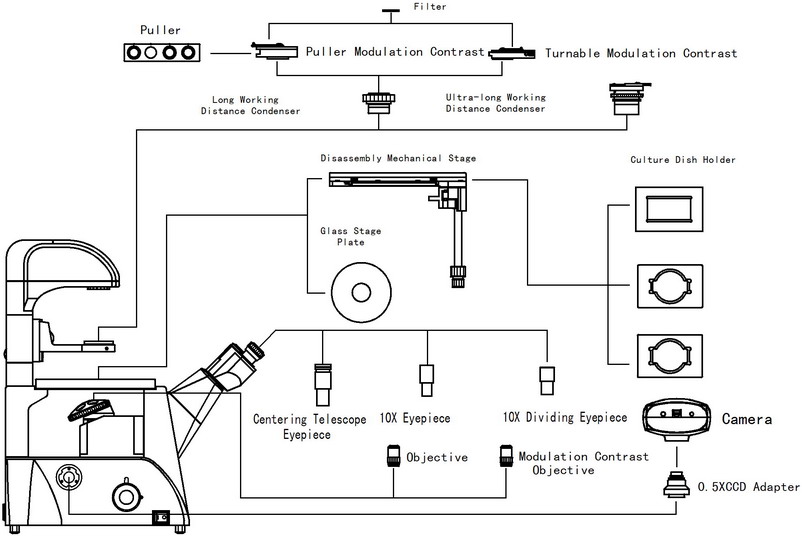 Filter

Puller

Puller Modulation Contrast

Turnable Modulation Contrast

Long Working Distance Condenser

Ultra-long Working Distance Condenser

Disassembly Mechanical Stage

Culture Dish Holder

Glass Stage Plate

Centering Telescope Eyepiece

10X Eyepiece

10X Dividing Eyepiece

Camera

Objective

Modulation Contrast Objective

0.5XCCD Adapter