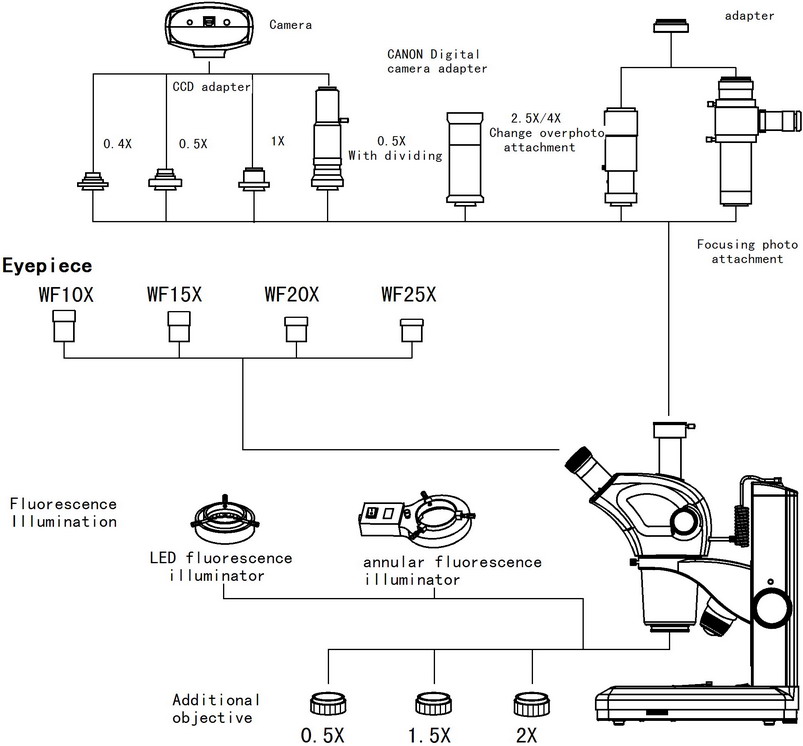 Camera

adapter

CANON Digital camera adapter

CCD adapter

0.4X

0.5X

1X

0.5X With dividing

2.5X/4X Change overphoto attachment

Focusing photo attachment

Eyepiece

WF10X

WF15X

WF20X

WF25X

Fluorescence Illumination

LED fluorescence illuminator

annular fluorescence illuminator

Additional objective

0.5X

1.5X

2X